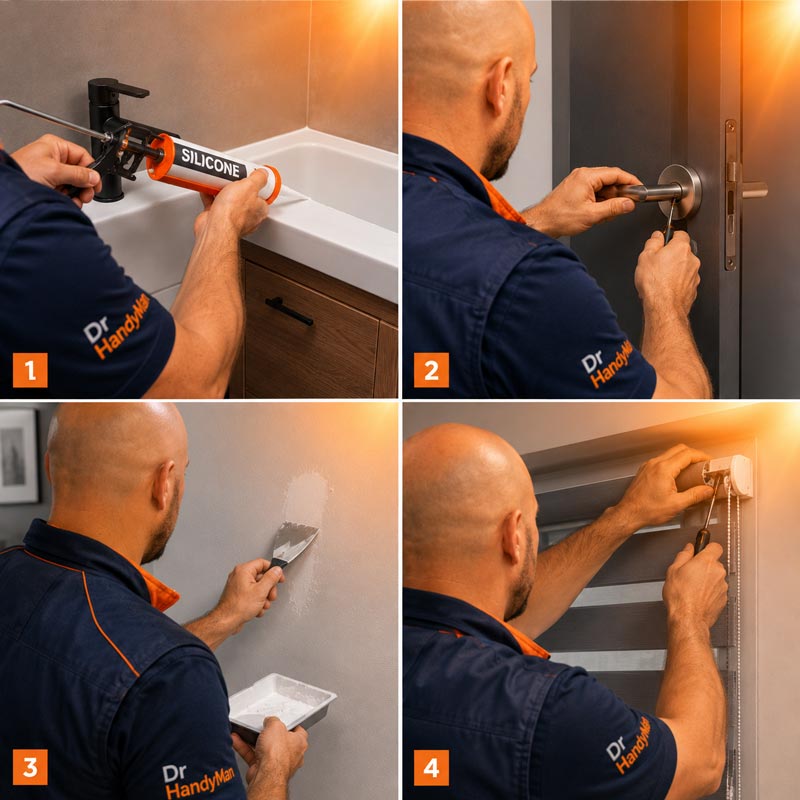 SILICONE

Dr HandyMan

1

Dr HandyMan

2

Dr HandyMan

3

Dr HandyMan

4